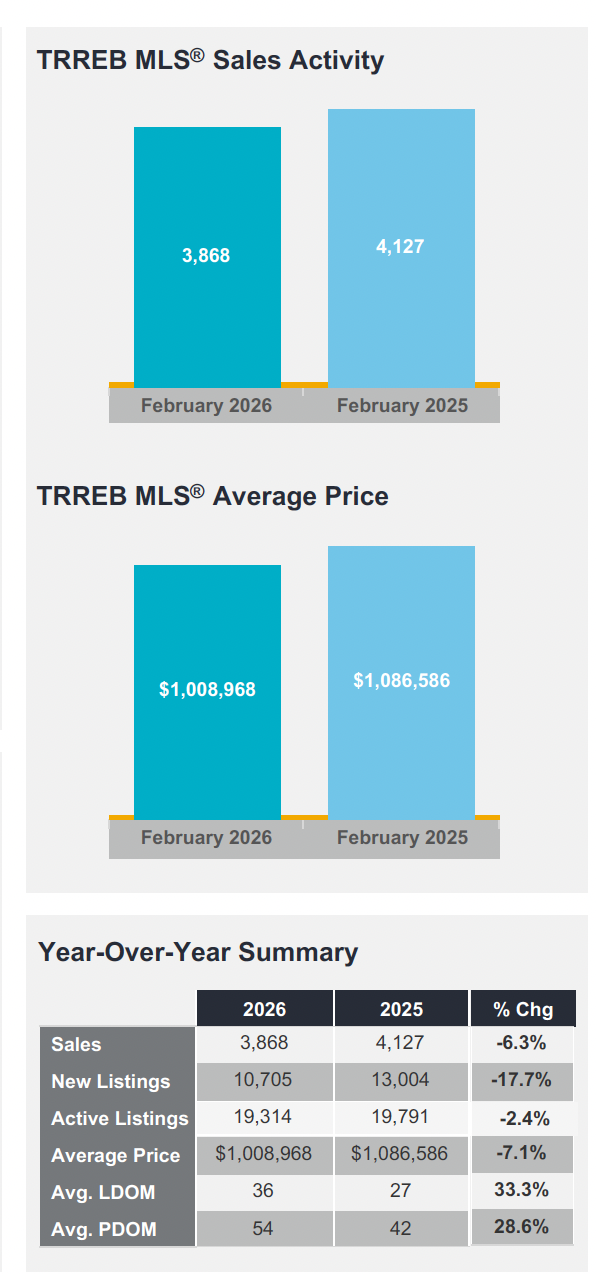 TRREB MLS® Sales Activity

3,868

4,127

February 2026

February 2025

TRREB MLS® Average Price

$1,008,968

$1,086,586

February 2026

February 2025

Year-Over-Year Summary

| | 2026 | 2025 | % Chg |
|---|---|---|---|
| Sales | 3,868 | 4,127 | -6.3% |
| New Listings | 10,705 | 13,004 | -17.7% |
| Active Listings | 19,314 | 19,791 | -2.4% |
| Average Price | $1,008,968 | $1,086,586 | -7.1% |
| Avg. LDOM | 36 | 27 | 33.3% |
| Avg. PDOM | 54 | 42 | 28.6% |